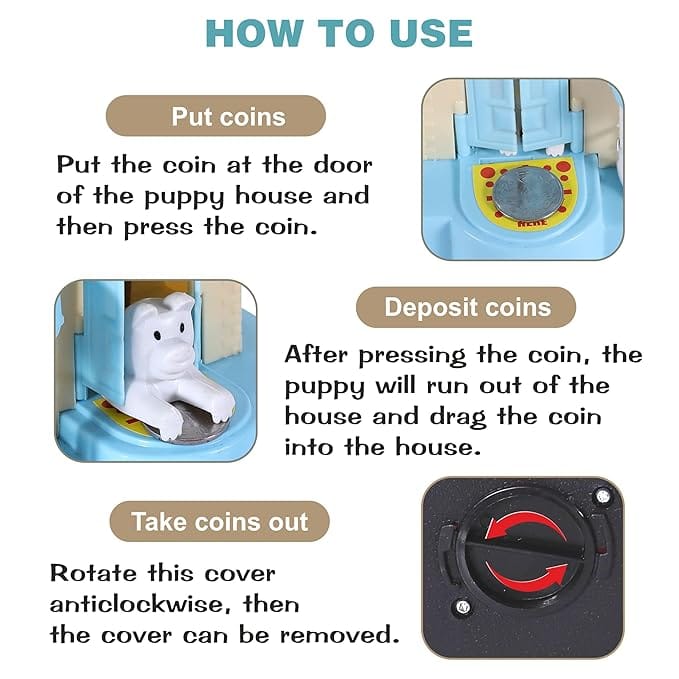 HOW TO USE

Put coins

Put the coin at the door of the puppy house and then press the coin.

HERE

Deposit coins

After pressing the coin, the puppy will run out of the house and drag the coin into the house.

Take coins out

Rotate this cover anticlockwise, then the cover can be removed.